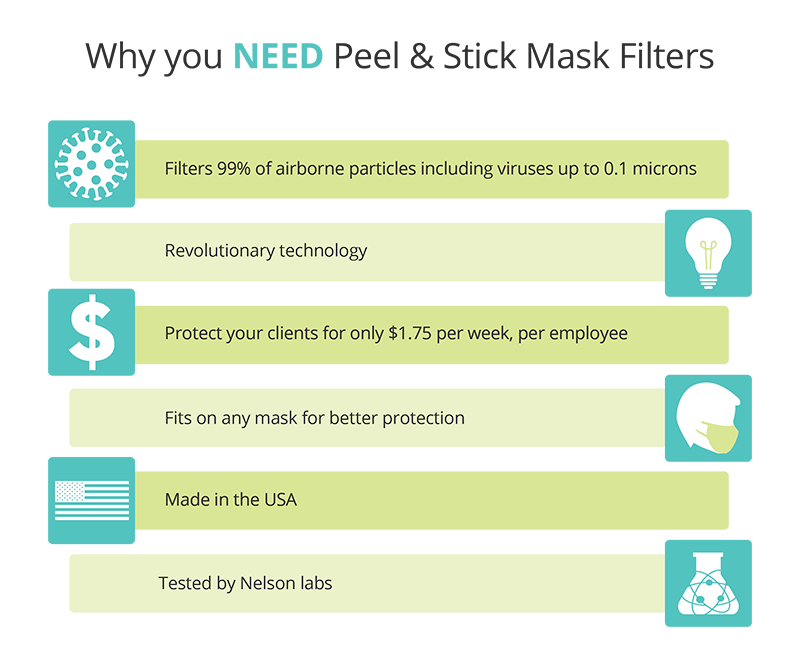 Why you NEED Peel & Stick Mask Filters

Filters 99% of airborne particles including viruses up to 0.1 microns

Revolutionary technology

Protect your clients for only $1.75 per week, per employee

Fits on any mask for better protection

Made in the USA

Tested by Nelson labs